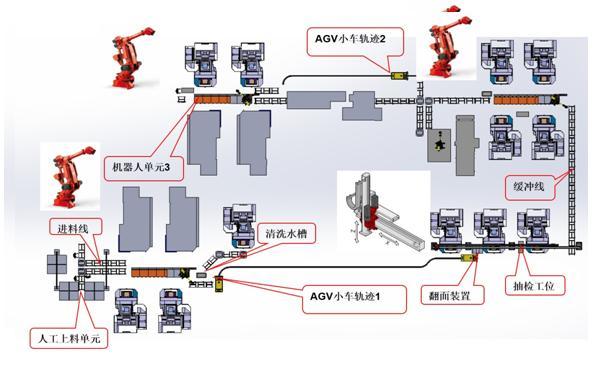 AGV小车轨迹2

机器人单元3

缓冲线

进料线

清洗水槽

AGV小车轨迹1

翻面装置

抽检工位

人工上料单元